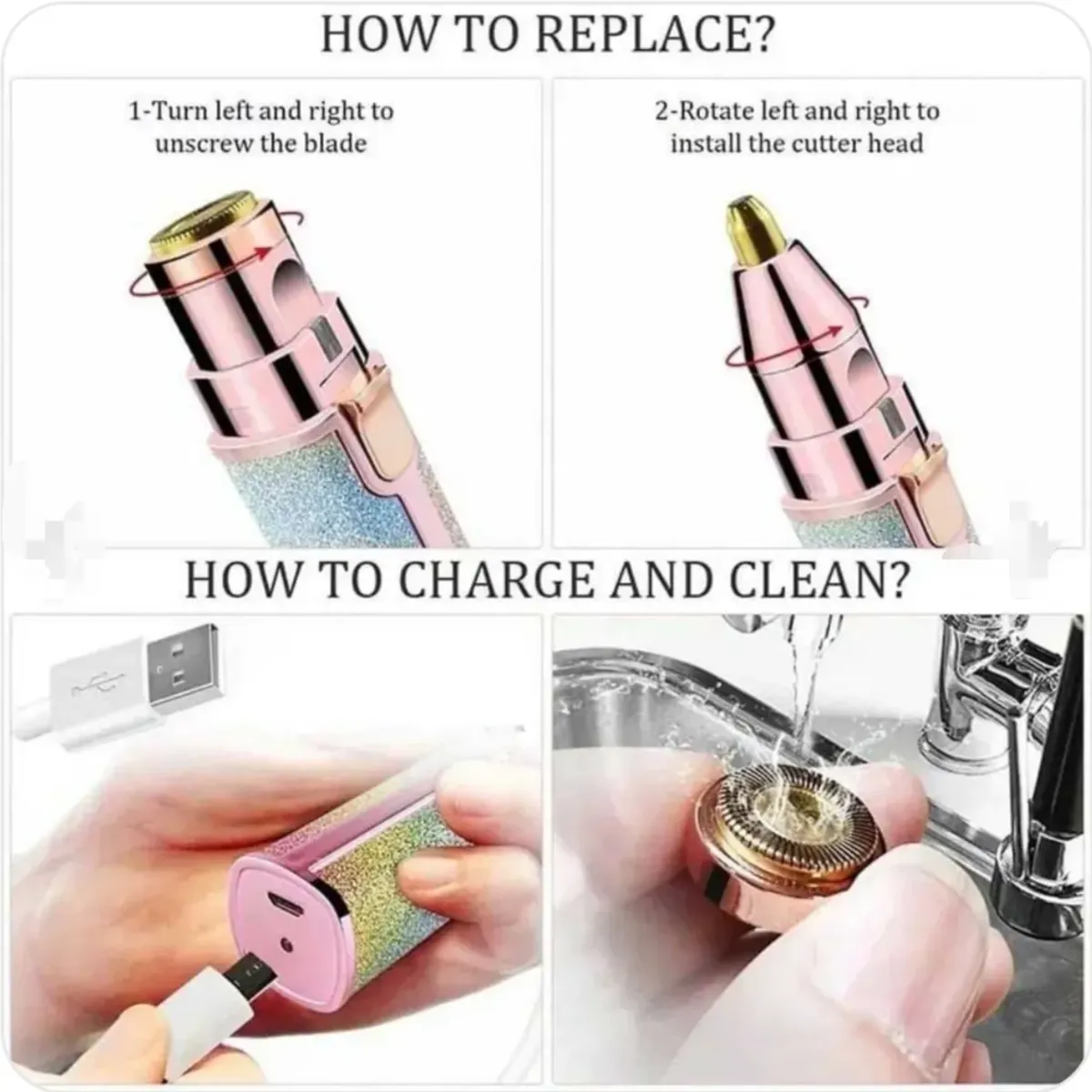 HOW TO REPLACE?

1-Turn left and right to unscrew the blade

2-Rotate left and right to install the cutter head

HOW TO CHARGE AND CLEAN?